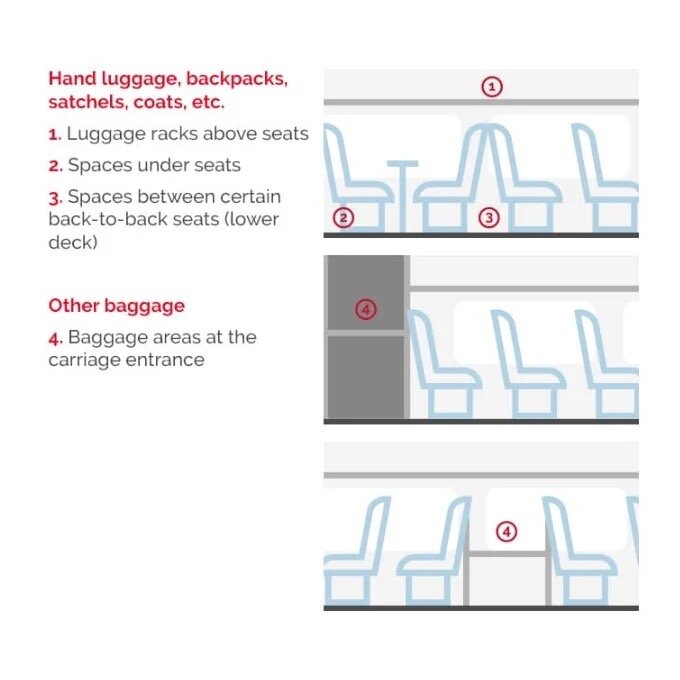 Hand luggage, backpacks, satchels, coats, etc.

1. Luggage racks above seats

2. Spaces under seats

3. Spaces between certain back-to-back seats (lower deck)

Other baggage

4. Baggage areas at the carriage entrance

1

2

3

4

4